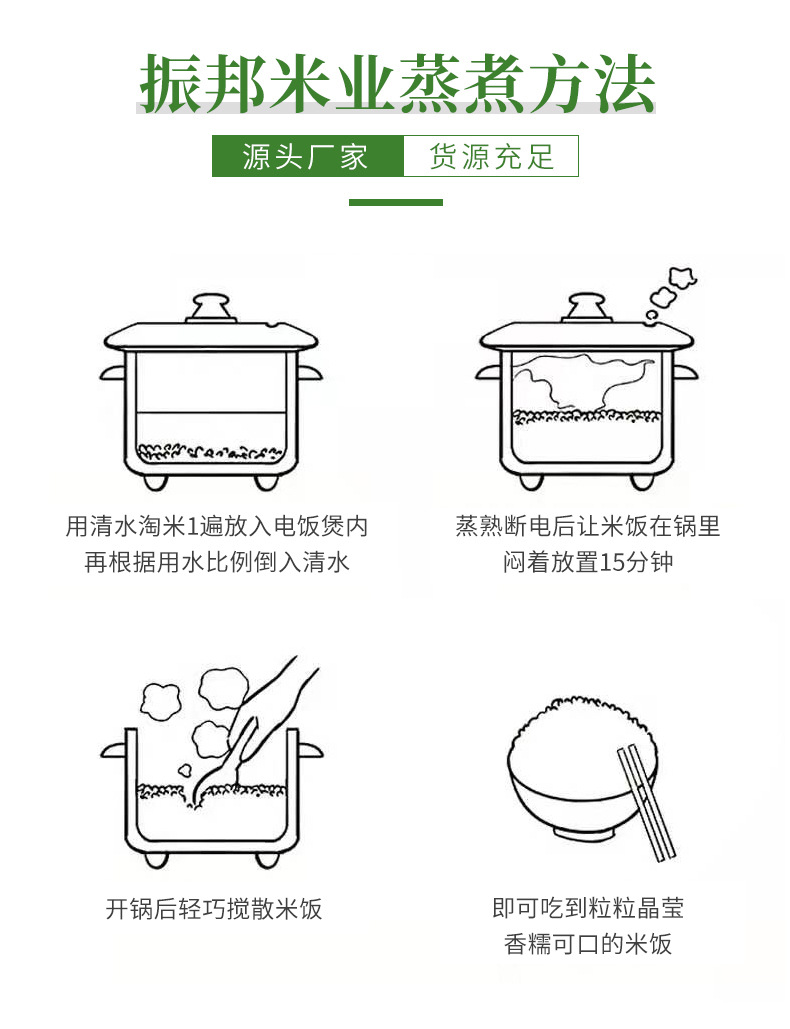 振邦米业蒸煮方法

源头厂家 货源充足

用清水淘米1遍放入电饭煲内
再根据用水比例倒入清水

蒸熟断电后让米饭在锅里
闷着放置15分钟

开锅后轻巧搅散米饭

即可吃到粒粒晶莹
香糯可口的米饭