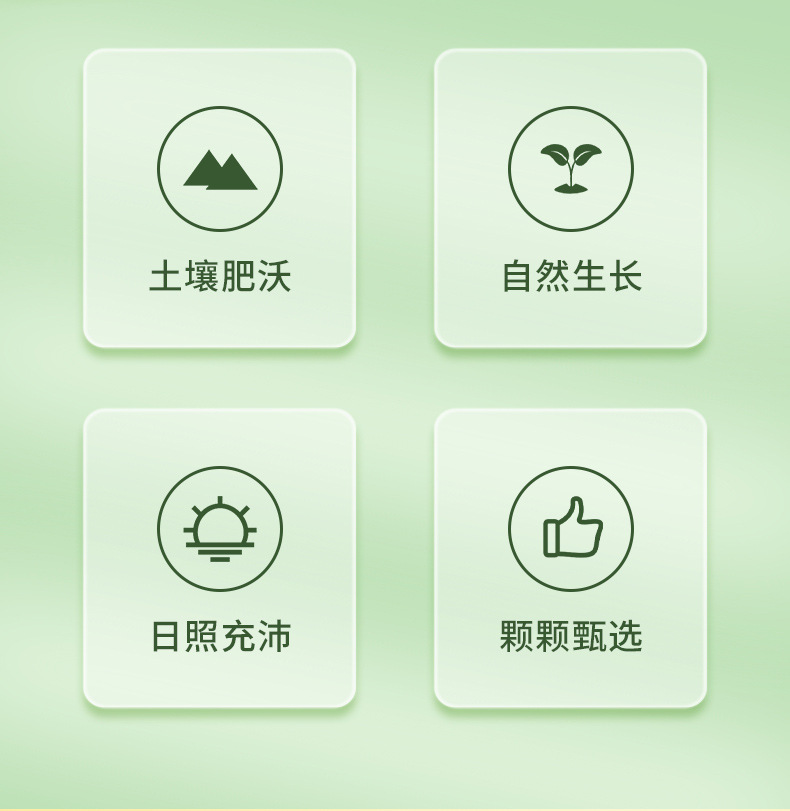 土壤肥沃

自然生长

日照充沛

颗颗甄选