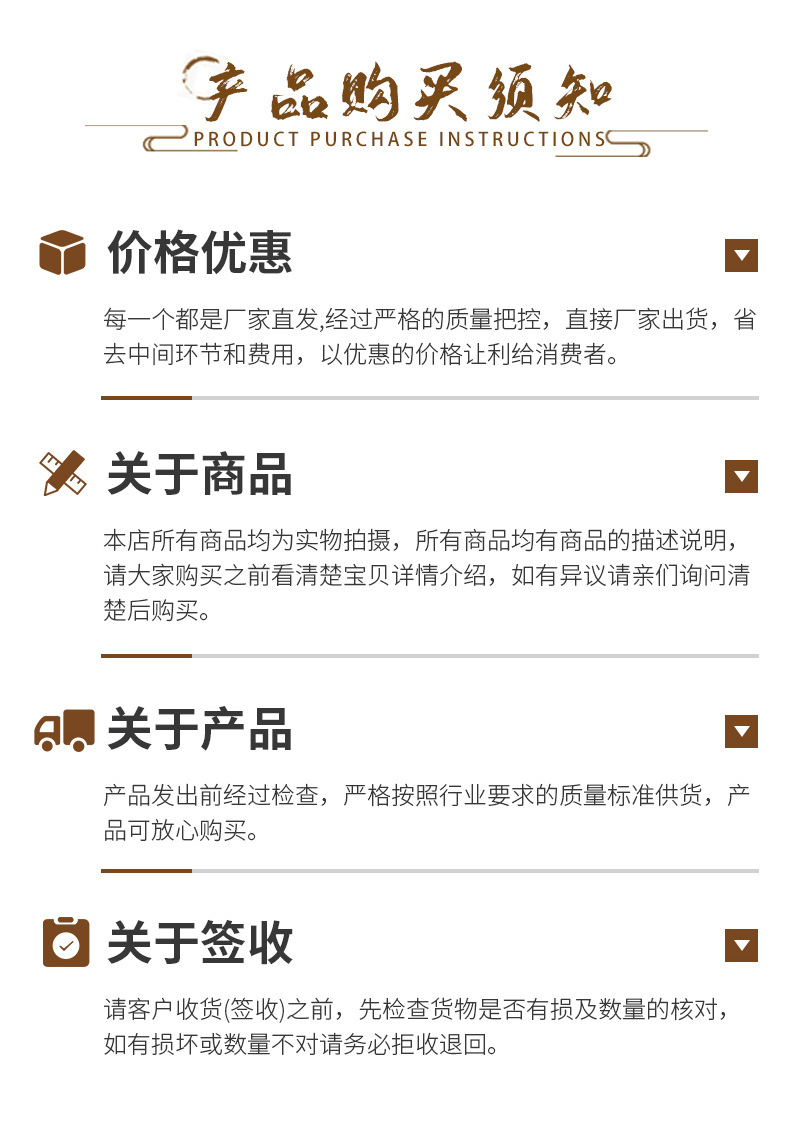 产品购买须知
PRODUCT PURCHASE INSTRUCTIONS

价格优惠

每一个都是厂家直发,经过严格的质量把控，直接厂家出货，省去中间环节和费用，以优惠的价格让利给消费者。

关于商品

本店所有商品均为实物拍摄，所有商品均有商品的描述说明，请大家购买之前看清楚宝贝详情介绍，如有异议请亲们询问清楚后购买。

关于产品

产品发出前经过检查，严格按照行业要求的质量标准供货，产品可放心购买。

关于签收

请客户收货(签收)之前，先检查货物是否有损及数量的核对，如有损坏或数量不对请务必拒收退回。