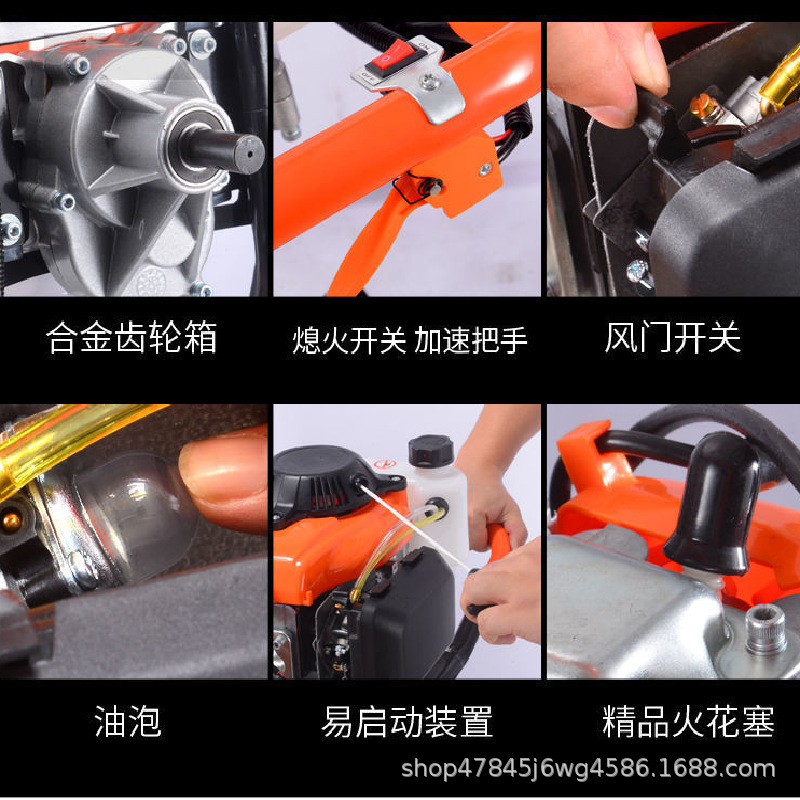 合金齿轮箱

熄火开关 加速把手

风门开关

油泡

易启动装置

精品火花塞

shop47845j6wg4586.1688.com